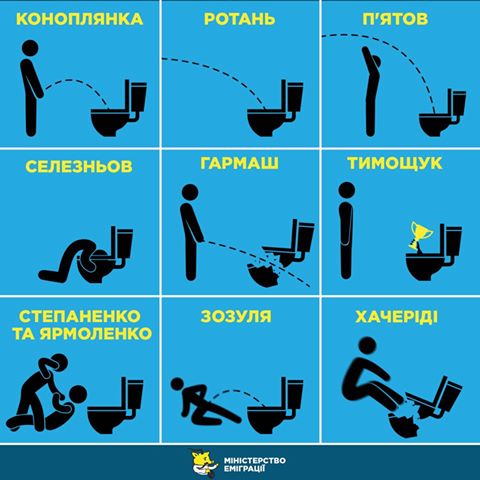 КОНОПЛЯНКА

РОТАНЬ

П'ЯТОВ

СЕЛЕЗНЬОВ

ГАРМАШ

ТИМОЩУК

СТЕПАНЕНКО ТА ЯРМОЛЕНКО

ЗОЗУЛЯ

ХАЧЕРІДІ

МІНІСТЕРСТВО ЕМІГРАЦІЇ