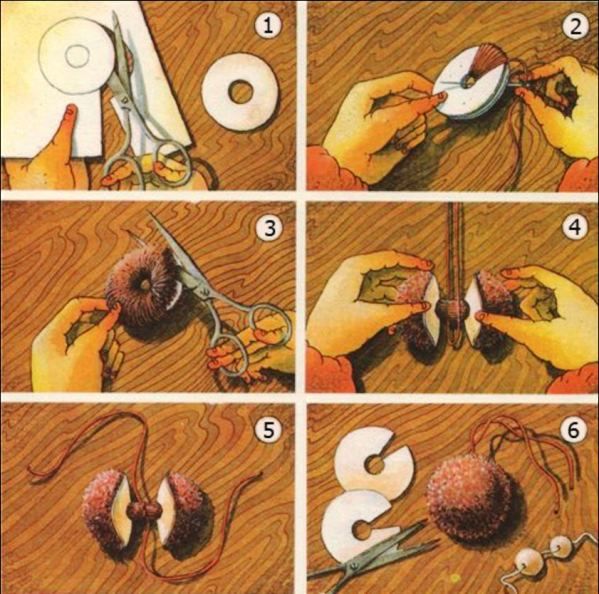 1

2

3

4

5

6